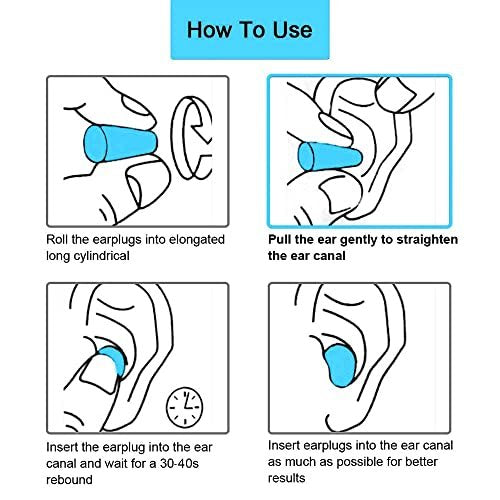 How To Use

Roll the earplugs into elongated long cylindrical

Pull the ear gently to straighten the ear canal

Insert the earplug into the ear canal and wait for a 30-40s rebound

Insert earplugs into the ear canal as much as possible for better results