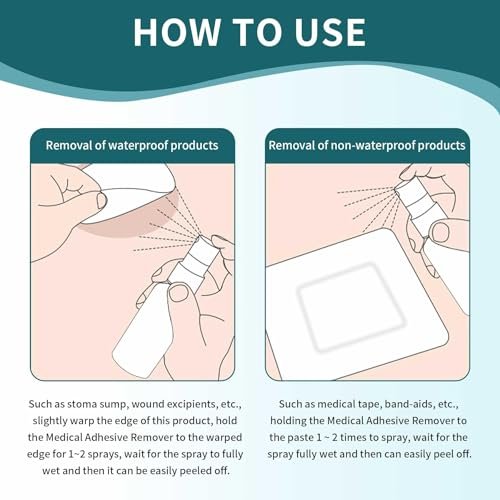 HOW TO USE

Removal of waterproof products

Such as stoma sump, wound excipients, etc., slightly warp the edge of this product, hold the Medical Adhesive Remover to the warped edge for 1~2 sprays, wait for the spray to fully wet and then it can be easily peeled off.

Removal of non-waterproof products

Such as medical tape, band-aids, etc., holding the Medical Adhesive Remover to the paste 1 ~ 2 times to spray, wait for the spray fully wet and then can easily peel off.