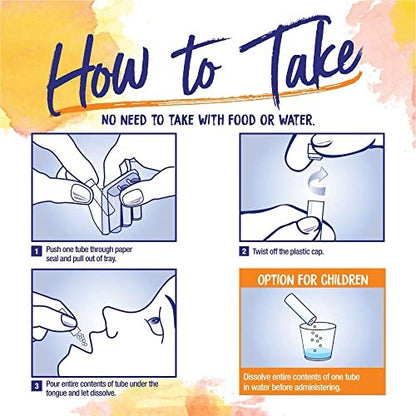 How to Take

NO NEED TO TAKE WITH FOOD OR WATER.

1 Push one tube through paper seal and pull out of tray.

2 Twist off the plastic cap.

3 Pour entire contents of tube under the tongue and let dissolve.

OPTION FOR CHILDREN

Dissolve entire contents of one tube in water before administering.