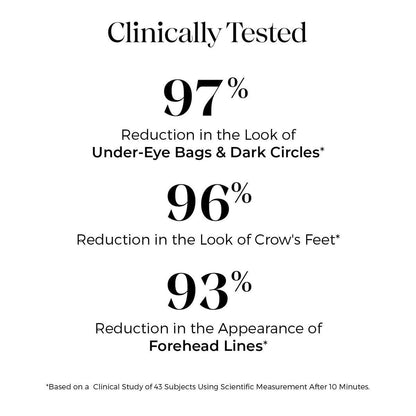 Clinically Tested

97%

Reduction in the Look of Under-Eye Bags & Dark Circles*

96%

Reduction in the Look of Crow's Feet*

93%

Reduction in the Appearance of Forehead Lines*

*Based on a Clinical Study of 43 Subjects Using Scientific Measurement After 10 Minutes.