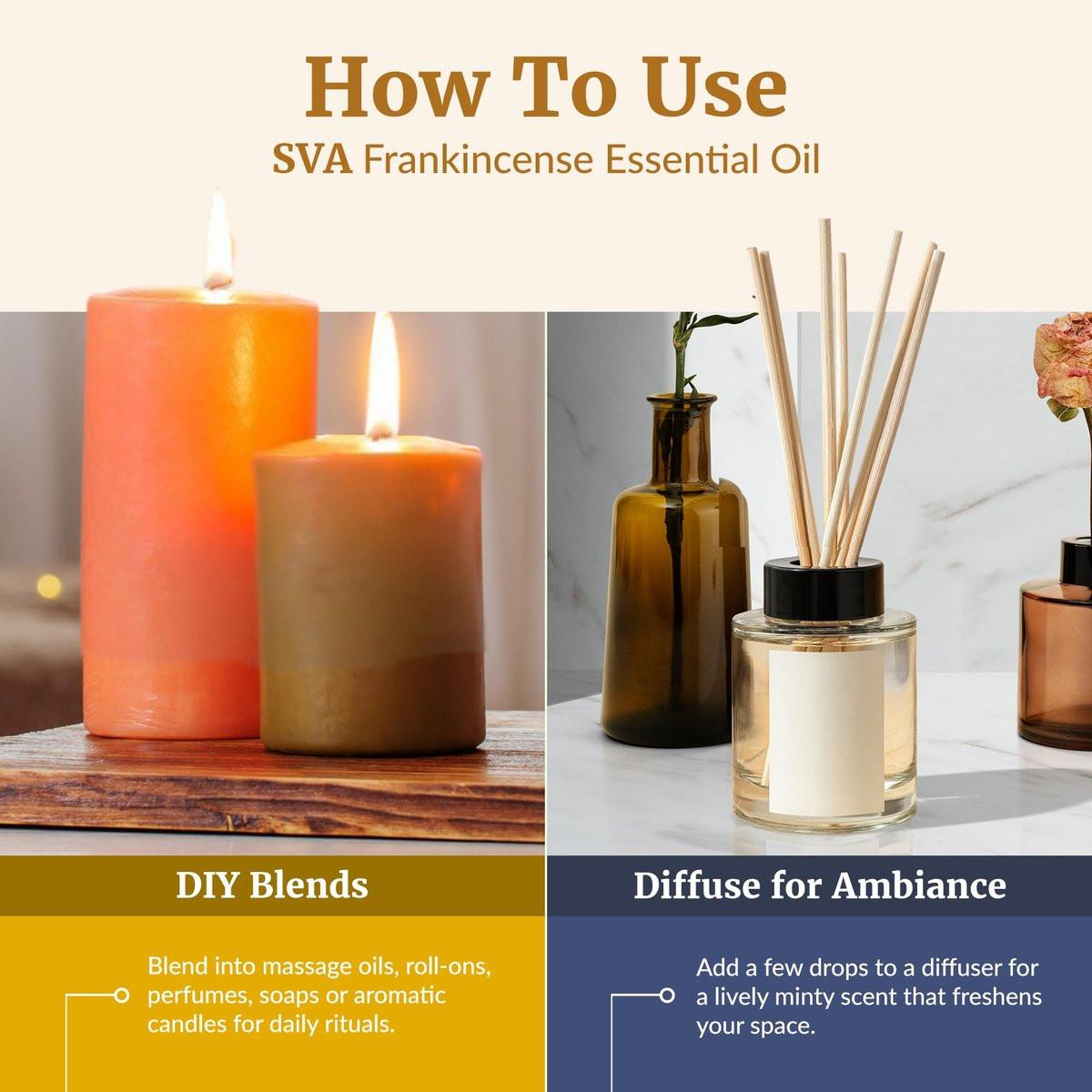 How To Use

SVA Frankincense Essential Oil

DIY Blends

Blend into massage oils, roll-ons, perfumes, soaps or aromatic candles for daily rituals.

Diffuse for Ambiance

Add a few drops to a diffuser for a lively minty scent that freshens your space.