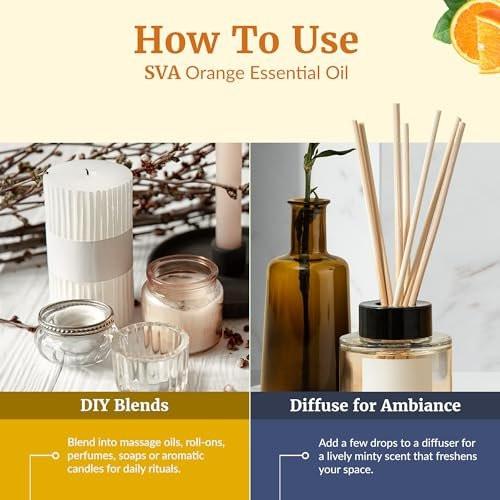 How To Use
SVA Orange Essential Oil

DIY Blends

Blend into massage oils, roll-ons, perfumes, soaps or aromatic candles for daily rituals.

Diffuse for Ambiance

Add a few drops to a diffuser for a lively minty scent that freshens your space.