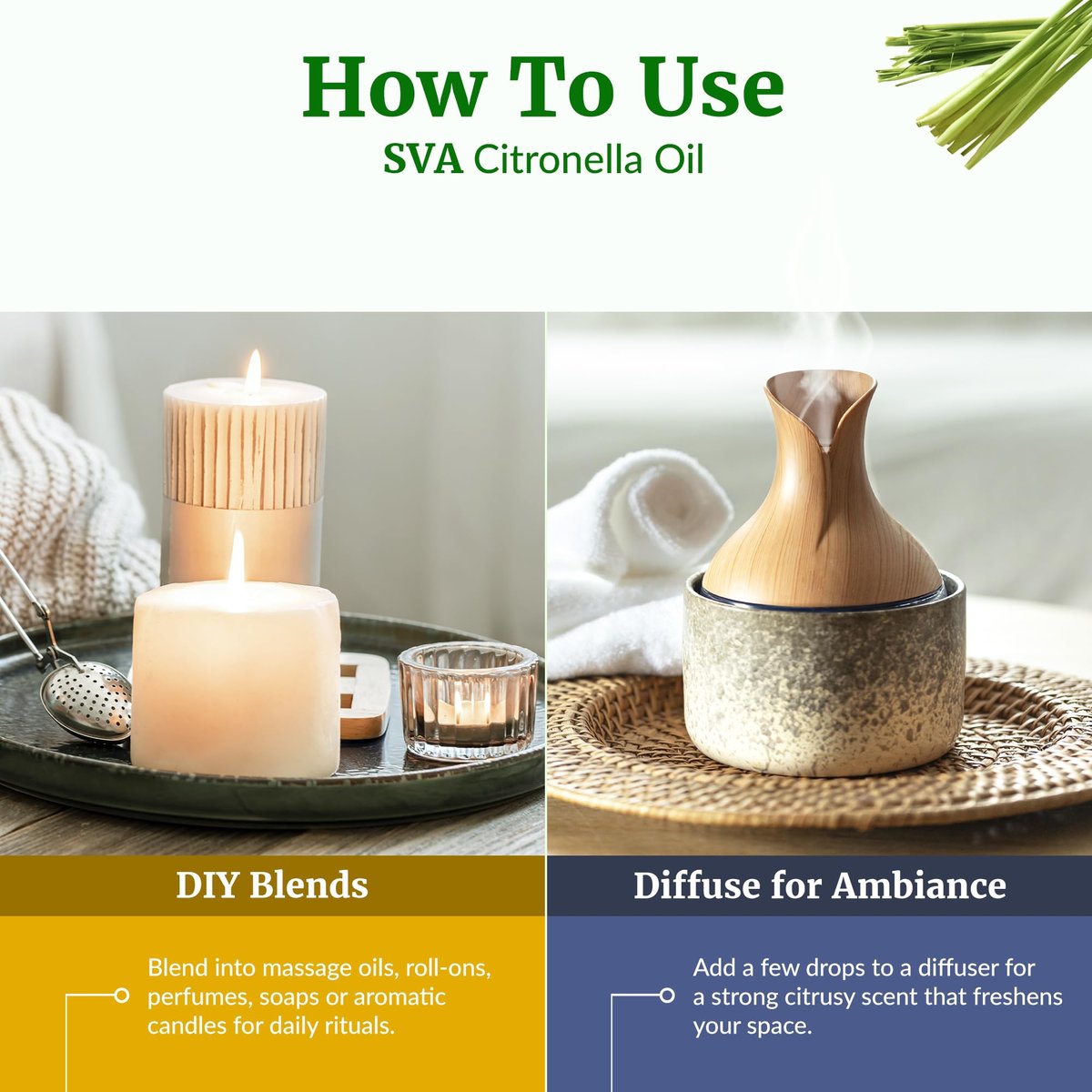 How To Use
SVA Citronella Oil

DIY Blends

Blend into massage oils, roll-ons, perfumes, soaps or aromatic candles for daily rituals.

Diffuse for Ambiance

Add a few drops to a diffuser for a strong citrusy scent that freshens your space.