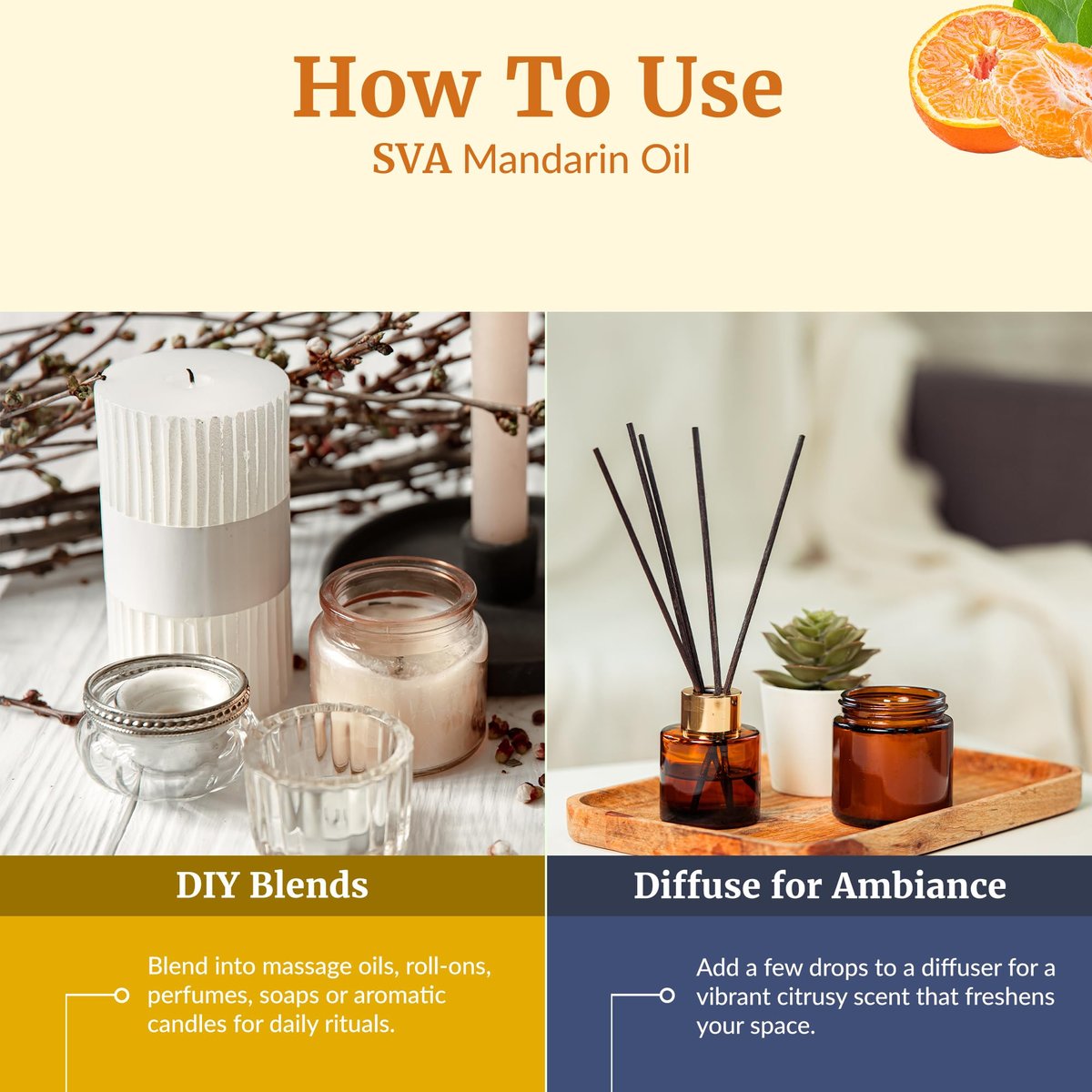 How To Use
SVA Mandarin Oil

DIY Blends

Blend into massage oils, roll-ons, perfumes, soaps or aromatic candles for daily rituals.

Diffuse for Ambiance

Add a few drops to a diffuser for a vibrant citrusy scent that freshens your space.