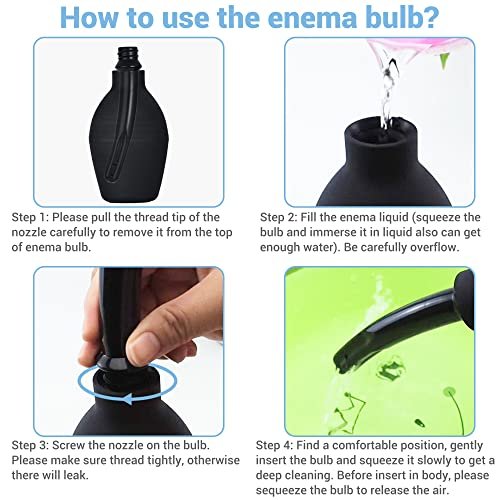 How to use the enema bulb?

Step 1: Please pull the thread tip of the nozzle carefully to remove it from the top of enema bulb.

Step 2: Fill the enema liquid (squeeze the bulb and immerse it in liquid also can get enough water). Be carefully overflow.

Step 3: Screw the nozzle on the bulb. Please make sure thread tightly, otherwise there will leak.

Step 4: Find a comfortable position, gently insert the bulb and squeeze it slowly to get a deep cleaning. Before insert in body, please sequeeze the bulb to release the air.