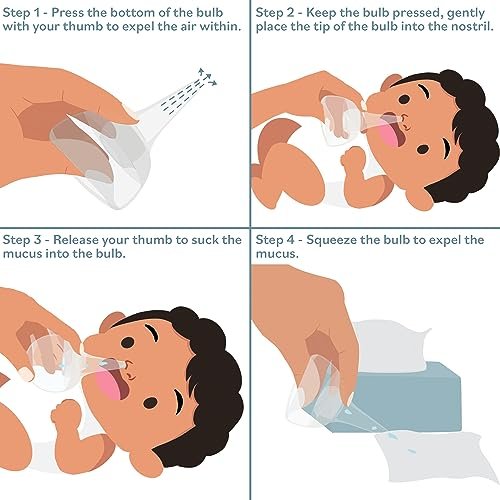 Step 1 - Press the bottom of the bulb with your thumb to expel the air within.

Step 2 - Keep the bulb pressed, gently place the tip of the bulb into the nostril.

Step 3 - Release your thumb to suck the mucus into the bulb.

Step 4 - Squeeze the bulb to expel the mucus.