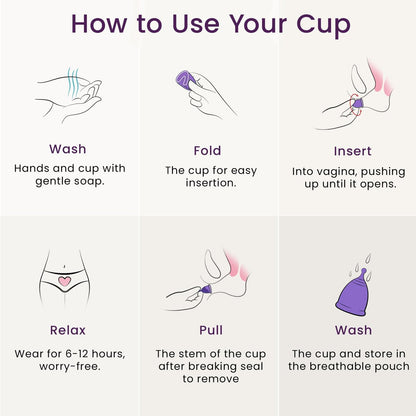 How to Use Your Cup

Wash
Hands and cup with gentle soap.

Fold
The cup for easy insertion.

Insert
Into vagina, pushing up until it opens.

Relax
Wear for 6-12 hours, worry-free.

Pull
The stem of the cup after breaking seal to remove

Wash
The cup and store in the breathable pouch