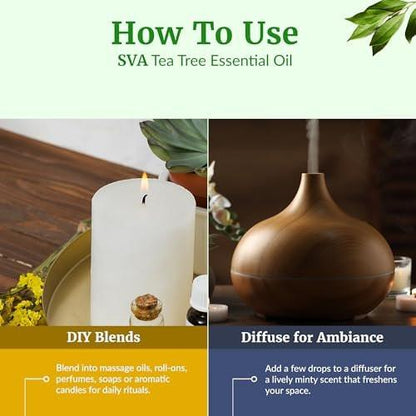 How To Use
SVA Tea Tree Essential Oil

DIY Blends

Blend into massage oils, roll-ons, perfumes, soaps or aromatic candles for daily rituals.

Diffuse for Ambiance

Add a few drops to a diffuser for a lively minty scent that freshens your space.