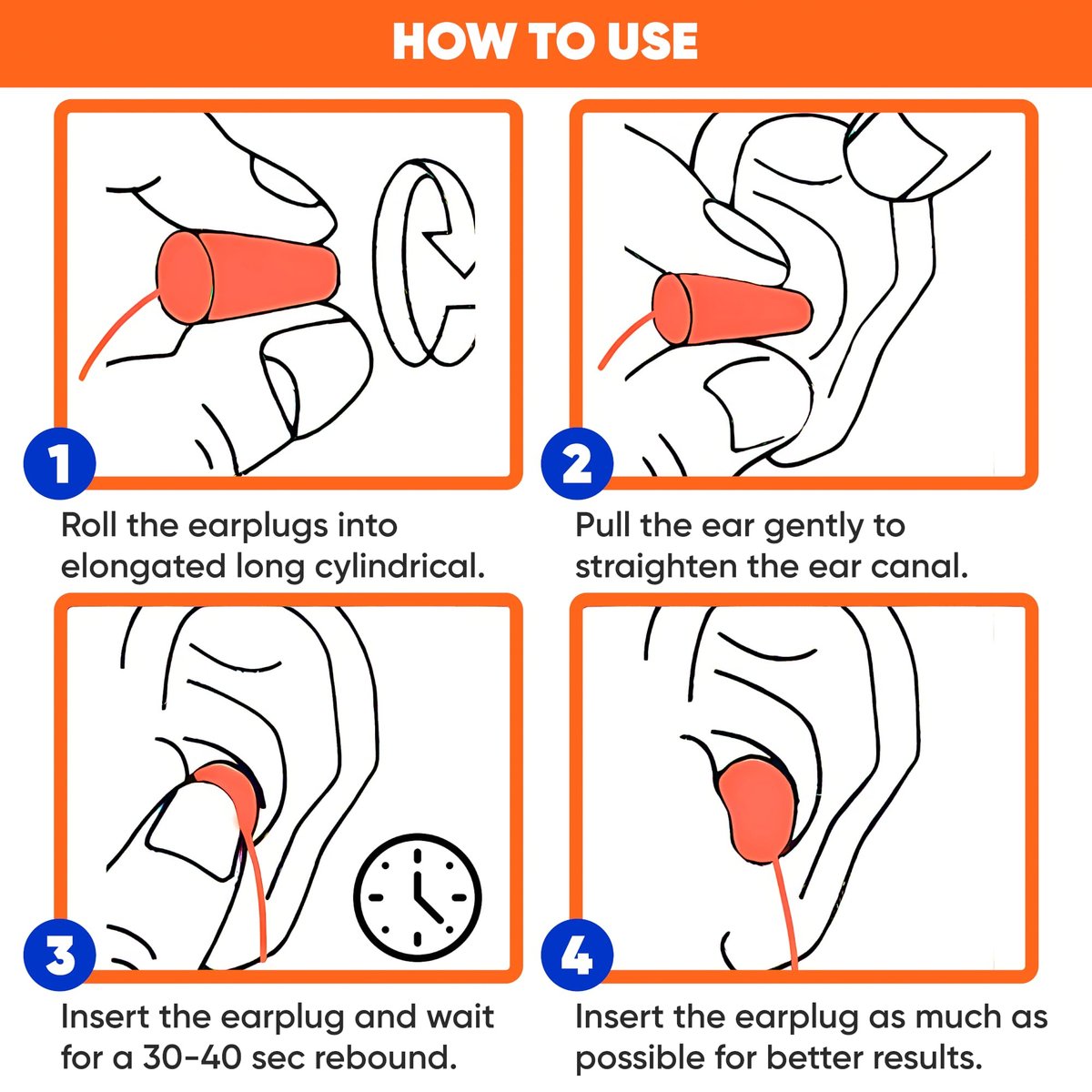 HOW TO USE

1
Roll the earplugs into elongated long cylindrical.

2
Pull the ear gently to straighten the ear canal.

3
Insert the earplug and wait for a 30-40 sec rebound.

4
Insert the earplug as much as possible for better results.