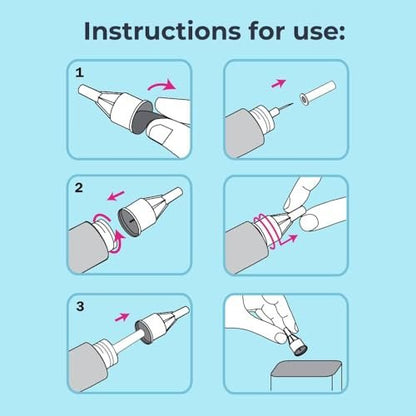 Instructions for use:

1

2

3