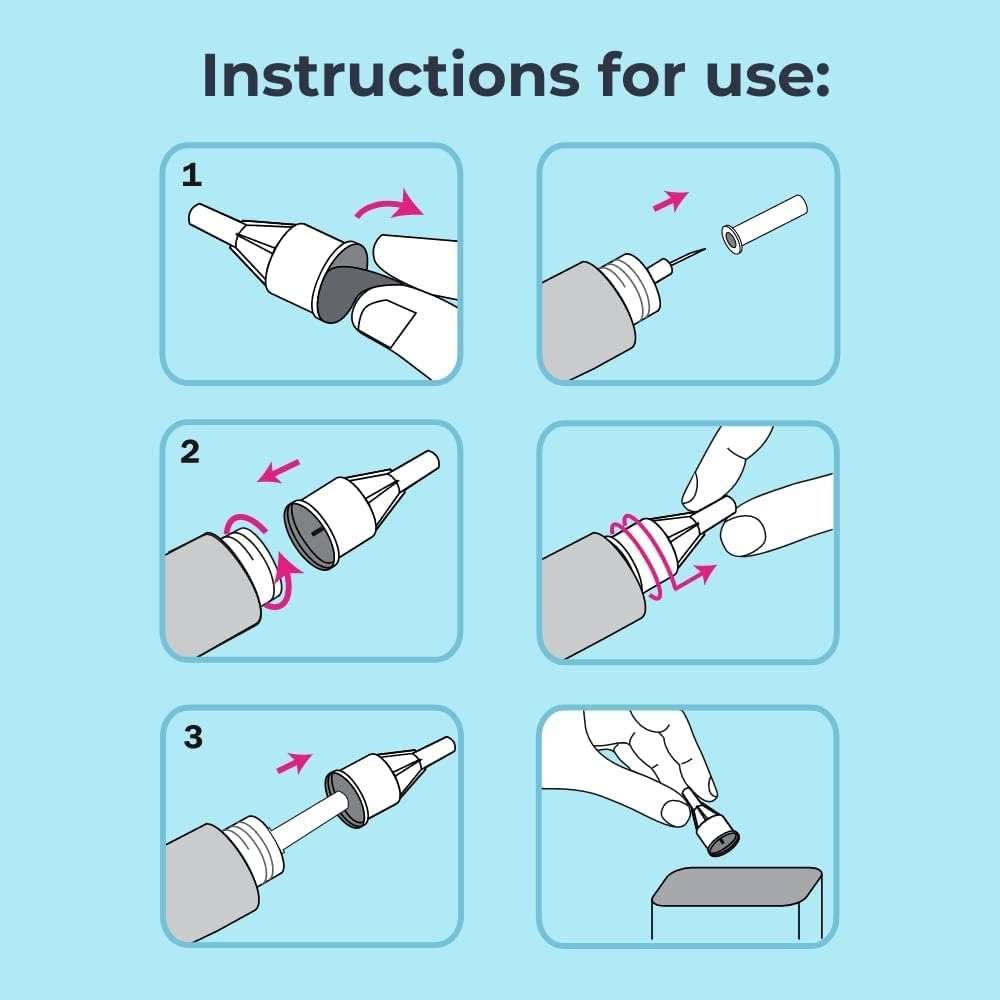 Instructions for use:

1

2

3