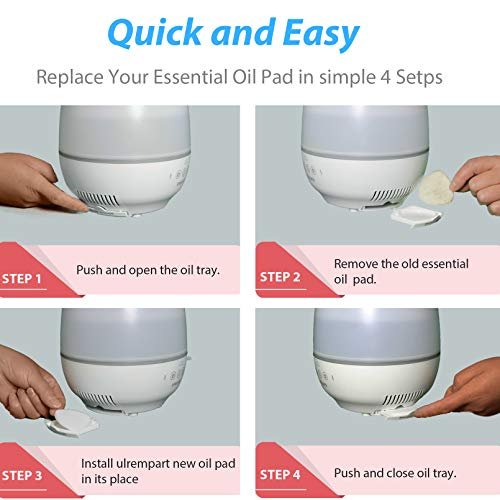 Quick and Easy

Replace Your Essential Oil Pad in simple 4 Setps

STEP 1
Push and open the oil tray.

STEP 2
Remove the old essential oil pad.

STEP 3
Install ulrempart new oil pad in its place

STEP 4
Push and close oil tray.