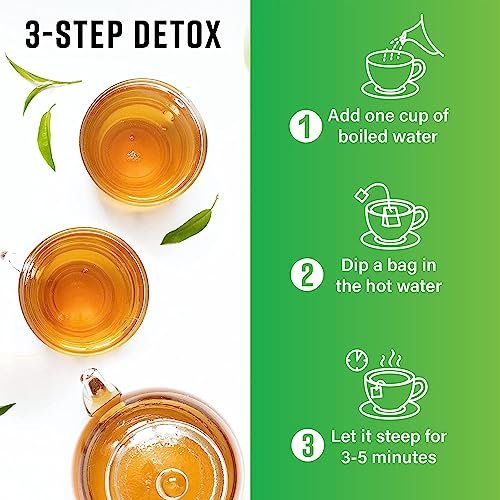 3-STEP DETOX

1 Add one cup of boiled water

2 Dip a bag in the hot water

3 Let it steep for 3-5 minutes