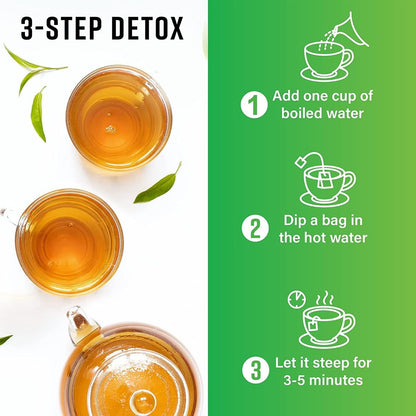 3-STEP DETOX

1 Add one cup of boiled water

2 Dip a bag in the hot water

3 Let it steep for 3-5 minutes