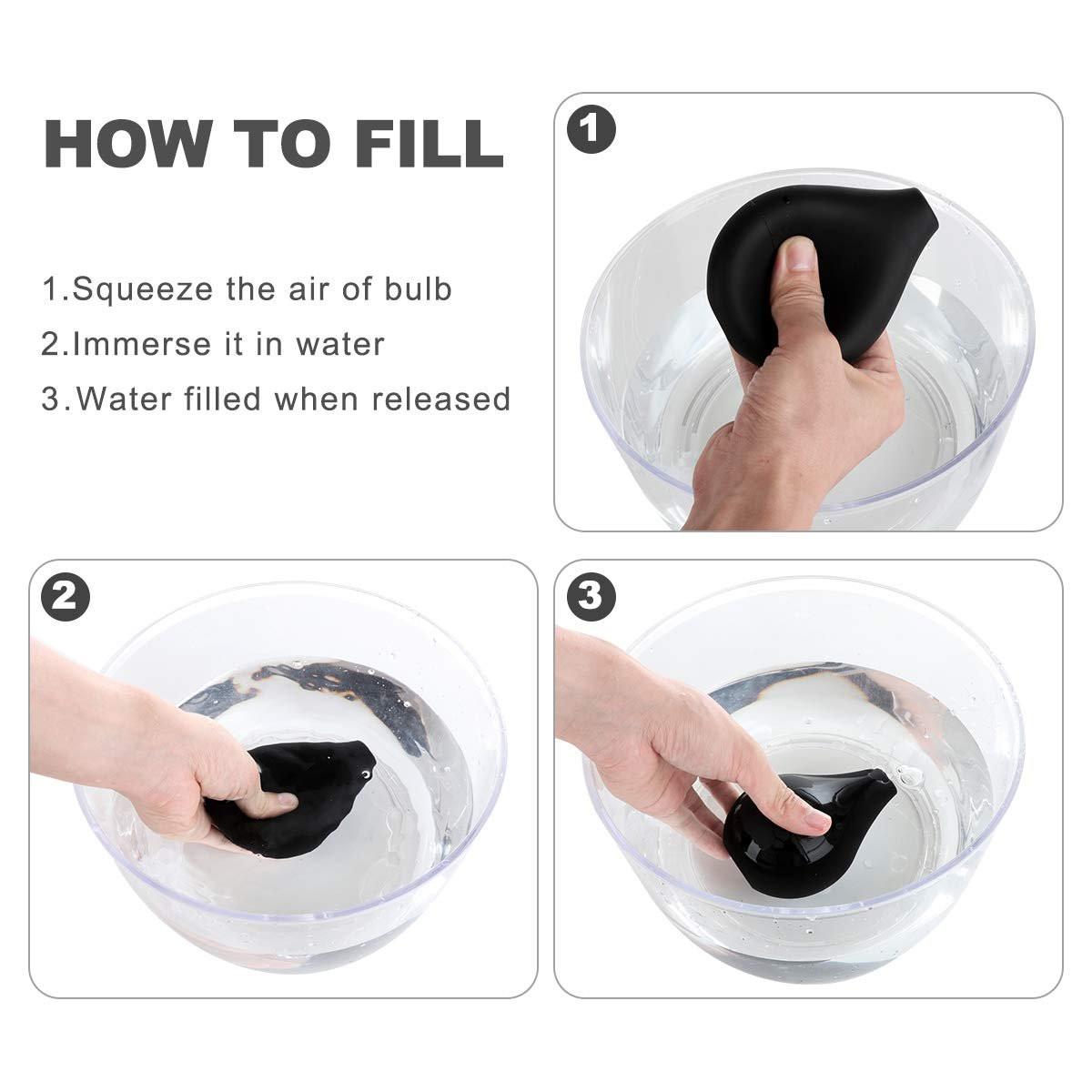 HOW TO FILL

1.Squeeze the air of bulb
2.Immerse it in water
3.Water filled when released

1

2

3