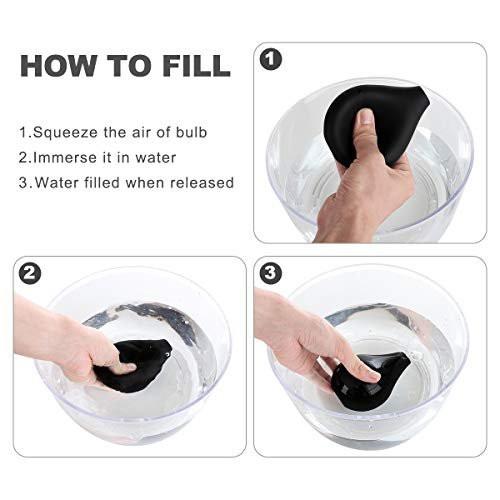 HOW TO FILL

1.Squeeze the air of bulb
2.Immerse it in water
3.Water filled when released

1

2

3