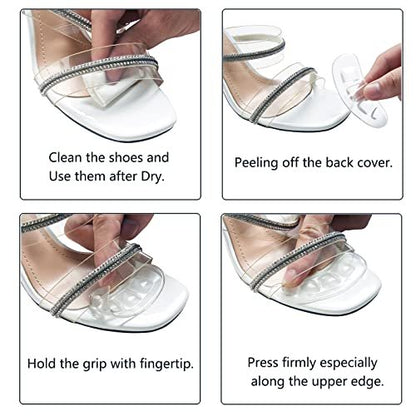 Clean the shoes and Use them after Dry.

Peeling off the back cover.

Hold the grip with fingertip.

Press firmly especially along the upper edge.