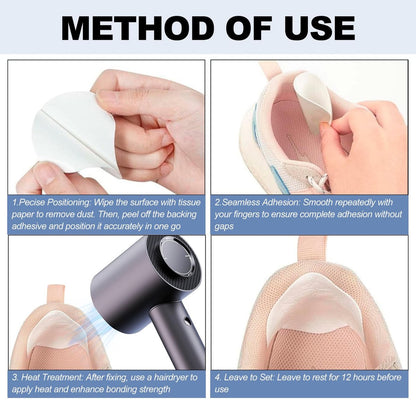 METHOD OF USE

1.Pecise Positioning: Wipe the surface with tissue paper to remove dust. Then, peel off the backing adhesive and position it accurately in one go

2.Seamless Adhesion: Smooth repeatedly with your fingers to ensure complete adhesion without gaps

3. Heat Treatment: After fixing, use a hairdryer to apply heat and enhance bonding strength

4. Leave to Set: Leave to rest for 12 hours before use