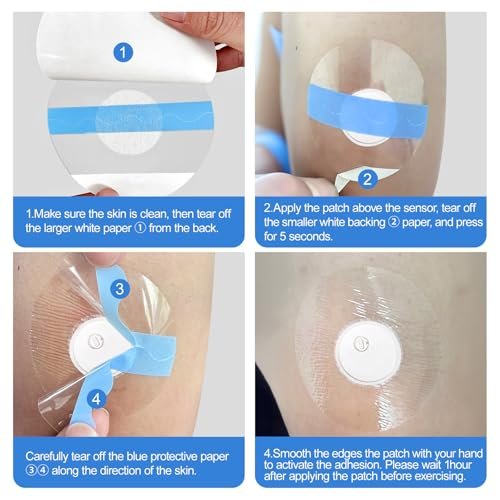 1

1.Make sure the skin is clean, then tear off the larger white paper ① from the back.

2

2.Apply the patch above the sensor, tear off the smaller white backing ② paper, and press for 5 seconds.

3

4

Carefully tear off the blue protective paper ③④ along the direction of the skin.

4.Smooth the edges the patch with your hand to activate the adhesion. Please wait 1hour after applying the patch before exercising.