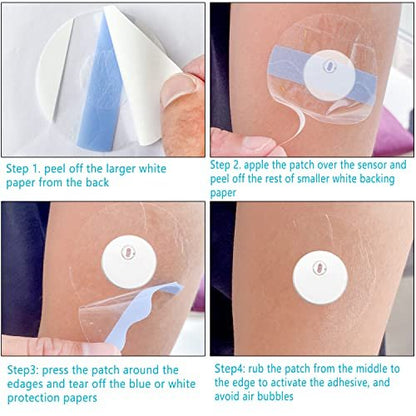 Step 1. peel off the larger white paper from the back

Step 2. apple the patch over the sensor and peel off the rest of smaller white backing paper

Step3: press the patch around the edages and tear off the blue or white protection papers

Step4: rub the patch from the middle to the edge to activate the adhesive, and avoid air bubbles