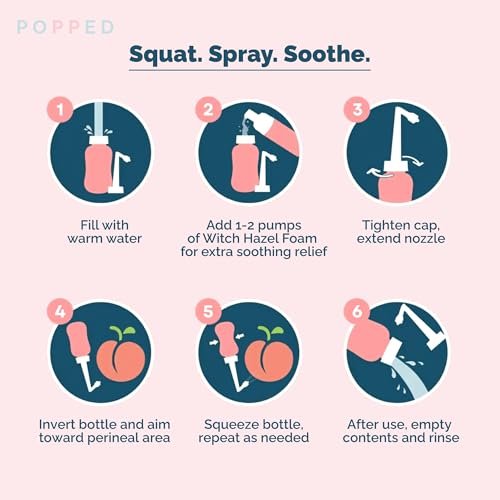 POPPED

Squat. Spray. Soothe.

1
Fill with warm water

2
Add 1-2 pumps of Witch Hazel Foam for extra soothing relief

3
Tighten cap, extend nozzle

4
Invert bottle and aim toward perineal area

5
Squeeze bottle, repeat as needed

6
After use, empty contents and rinse