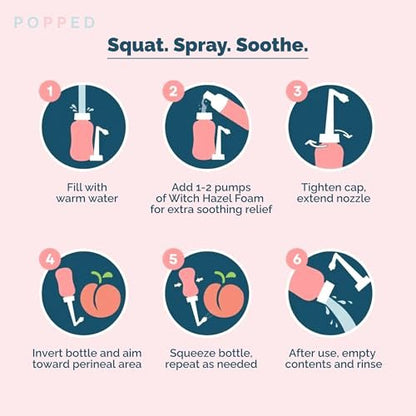 POPPED

Squat. Spray. Soothe.

1

Fill with warm water

2

Add 1-2 pumps of Witch Hazel Foam for extra soothing relief

3

Tighten cap, extend nozzle

4

Invert bottle and aim toward perineal area

5

Squeeze bottle, repeat as needed

6

After use, empty contents and rinse