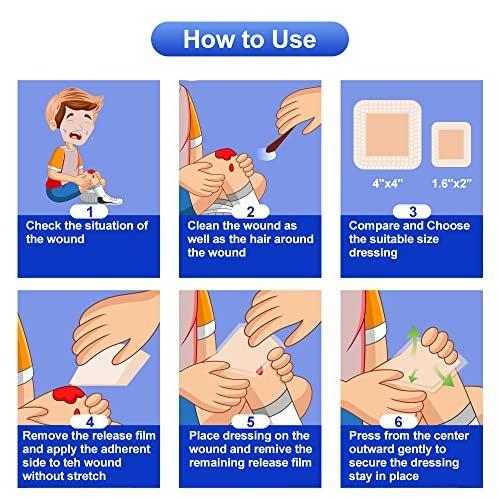 How to Use

1
Check the situation of the wound

2
Clean the wound as well as the hair around the wound

4"x4"
1.6"x2"
3
Compare and Choose the suitable size dressing

4
Remove the release film and apply the adherent side to teh wound without stretch

5
Place dressing on the wound and remive the remaining release film

6
Press from the center outward gently to secure the dressing stay in place