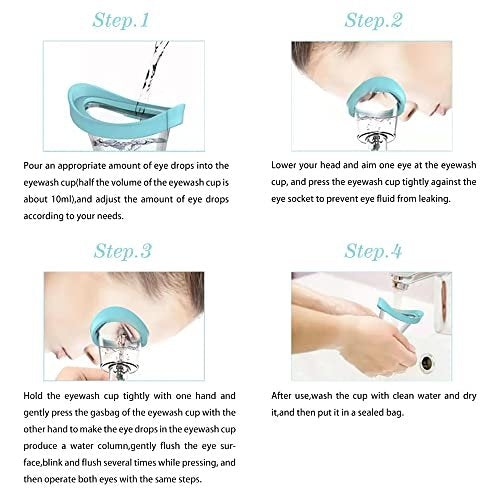 Step.1

Pour an appropriate amount of eye drops into the eyewash cup(half the volume of the eyewash cup is about 10ml),and adjust the amount of eye drops according to your needs.

Step.2

Lower your head and aim one eye at the eyewash cup, and press the eyewash cup tightly against the eye socket to prevent eye fluid from leaking.

Step.3

Hold the eyewash cup tightly with one hand and gently press the gasbag of the eyewash cup with the other hand to make the eye drops in the eyewash cup produce a water column,gently flush the eye surface,blink and flush several times while pressing, and then operate both eyes with the same steps.

Step.4

After use,wash the cup with clean water and dry it,and then put it in a sealed bag.