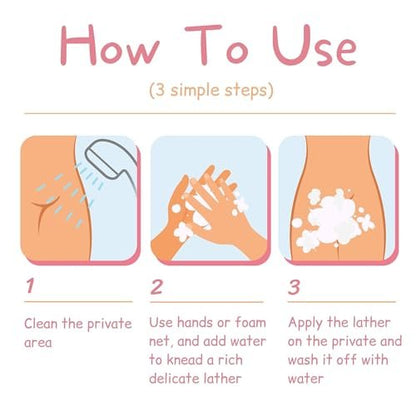 How To Use

(3 simple steps)

1

Clean the private area

2

Use hands or foam net, and add water to knead a rich delicate lather

3

Apply the lather on the private and wash it off with water