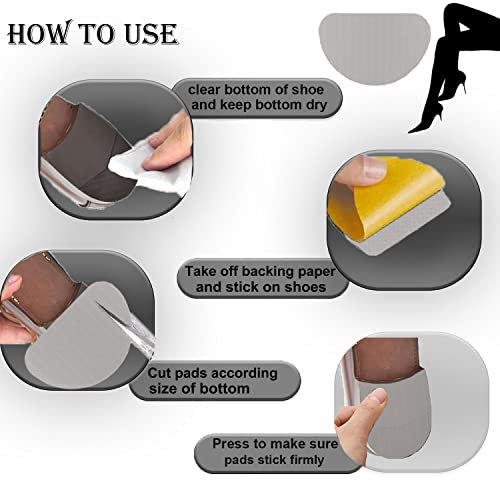 HOW TO USE

clear bottom of shoe and keep bottom dry

Take off backing paper and stick on shoes

Cut pads according size of bottom

Press to make sure pads stick firmly