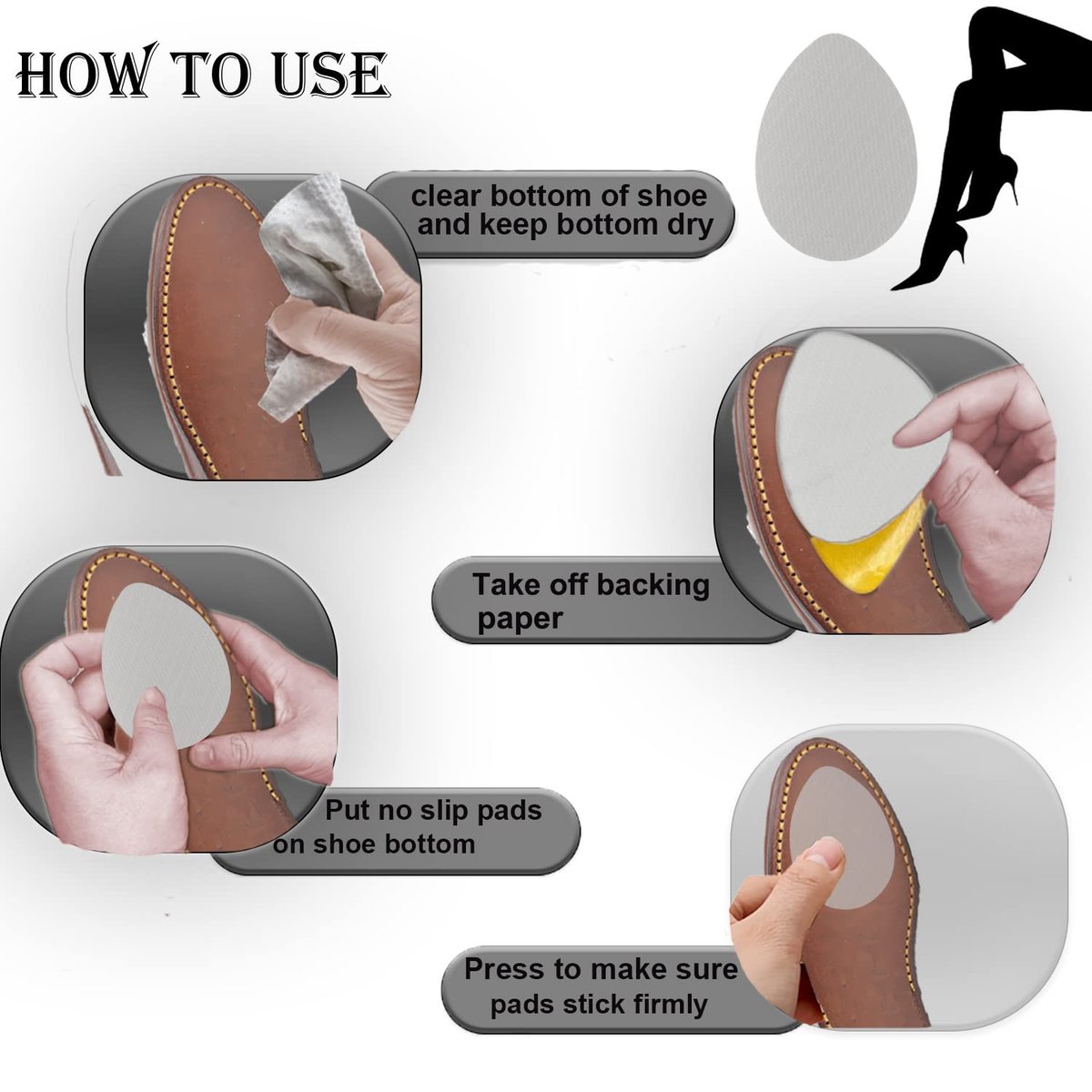 HOW TO USE

clear bottom of shoe and keep bottom dry

Take off backing paper

Put no slip pads on shoe bottom

Press to make sure pads stick firmly