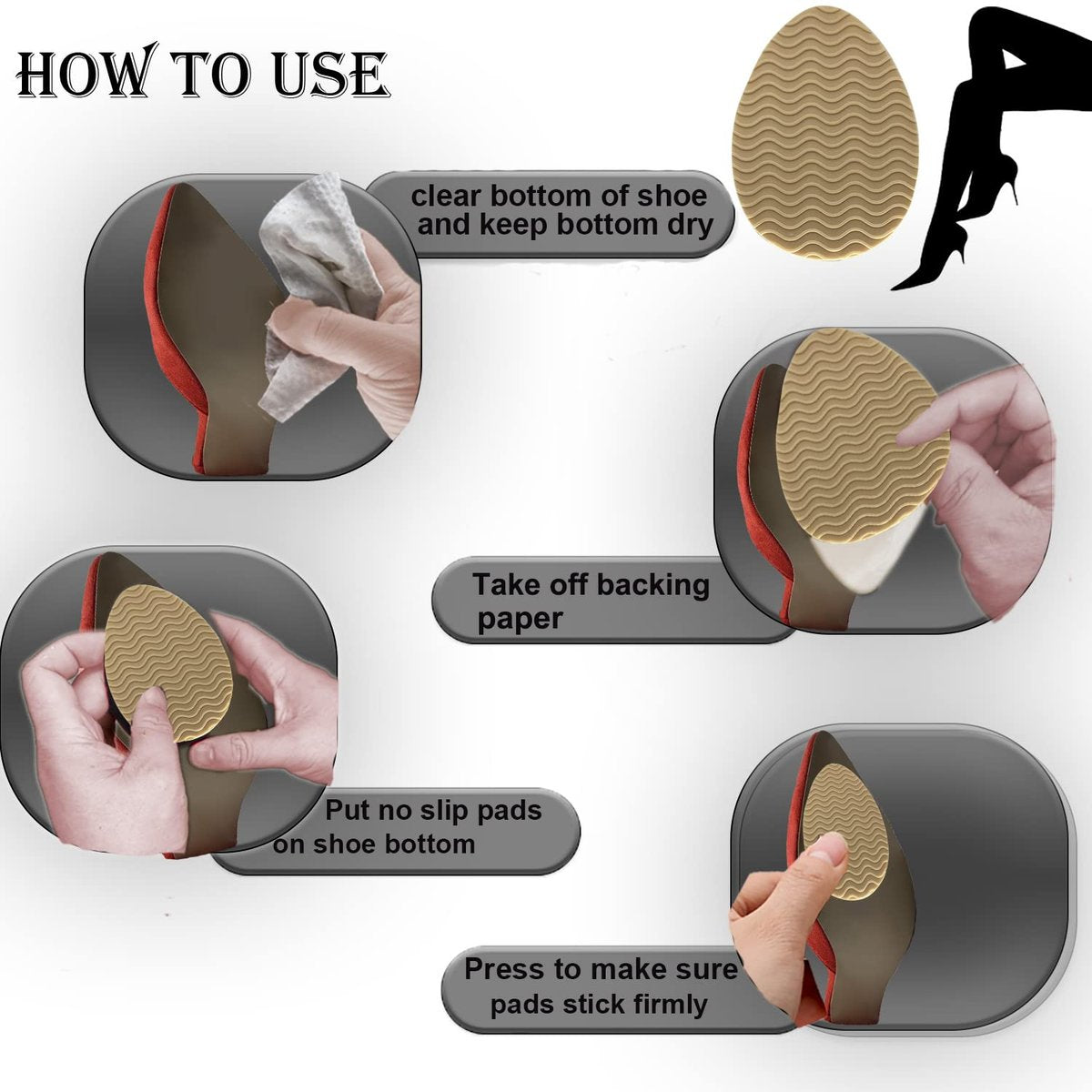 HOW TO USE

clear bottom of shoe and keep bottom dry

Take off backing paper

Put no slip pads on shoe bottom

Press to make sure pads stick firmly