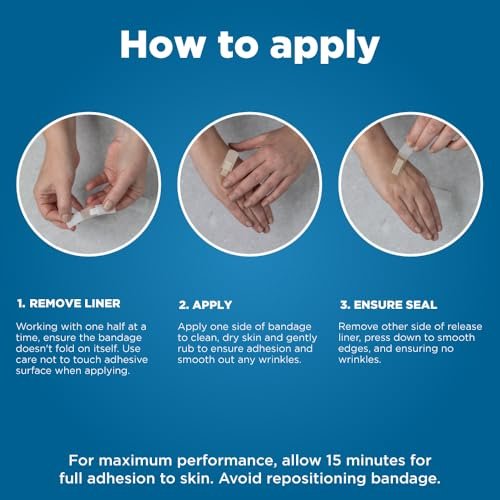 How to apply

1. REMOVE LINER

Working with one half at a time, ensure the bandage doesn't fold on itself. Use care not to touch adhesive surface when applying.

2. APPLY

Apply one side of bandage to clean, dry skin and gently rub to ensure adhesion and smooth out any wrinkles.

3. ENSURE SEAL

Remove other side of release liner, press down to smooth edges, and ensuring no wrinkles.

For maximum performance, allow 15 minutes for full adhesion to skin. Avoid repositioning bandage.