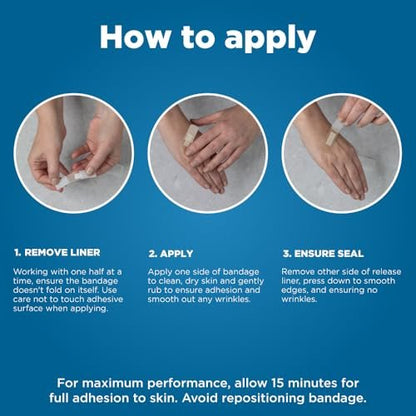 How to apply

1. REMOVE LINER

Working with one half at a time, ensure the bandage doesn't fold on itself. Use care not to touch adhesive surface when applying.

2. APPLY

Apply one side of bandage to clean, dry skin and gently rub to ensure adhesion and smooth out any wrinkles.

3. ENSURE SEAL

Remove other side of release liner, press down to smooth edges, and ensuring no wrinkles.

For maximum performance, allow 15 minutes for full adhesion to skin. Avoid repositioning bandage.