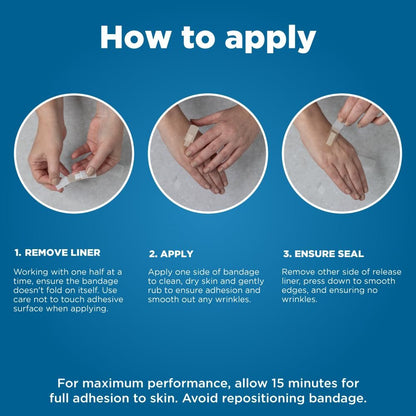 How to apply

1. REMOVE LINER

Working with one half at a time, ensure the bandage doesn't fold on itself. Use care not to touch adhesive surface when applying.

2. APPLY

Apply one side of bandage to clean, dry skin and gently rub to ensure adhesion and smooth out any wrinkles.

3. ENSURE SEAL

Remove other side of release liner, press down to smooth edges, and ensuring no wrinkles.

For maximum performance, allow 15 minutes for full adhesion to skin. Avoid repositioning bandage.