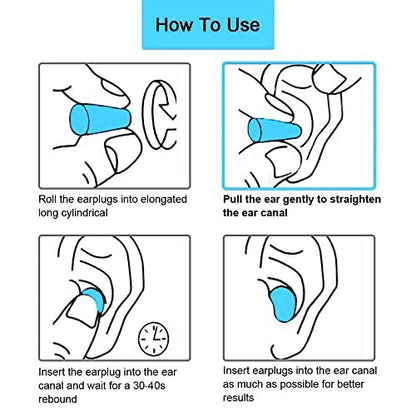 How To Use

Roll the earplugs into elongated long cylindrical

Pull the ear gently to straighten the ear canal

Insert the earplug into the ear canal and wait for a 30-40s rebound

Insert earplugs into the ear canal as much as possible for better results