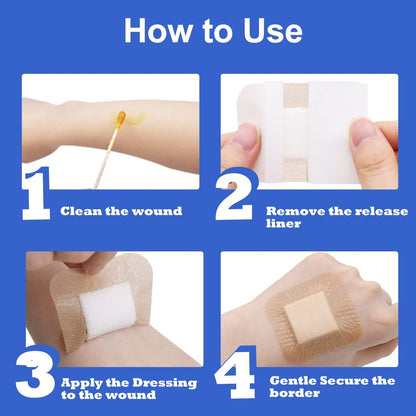 How to Use

1 Clean the wound

2 Remove the release liner

3 Apply the Dressing to the wound

4 Gentle Secure the border