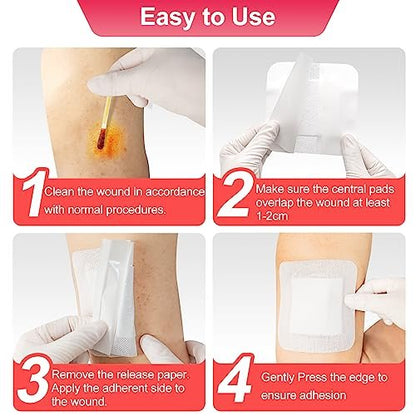 Easy to Use

1 Clean the wound in accordance with normal procedures.

2 Make sure the central pads overlap the wound at least 1-2cm

3 Remove the release paper. Apply the adherent side to the wound.

4 Gently Press the edge to ensure adhesion