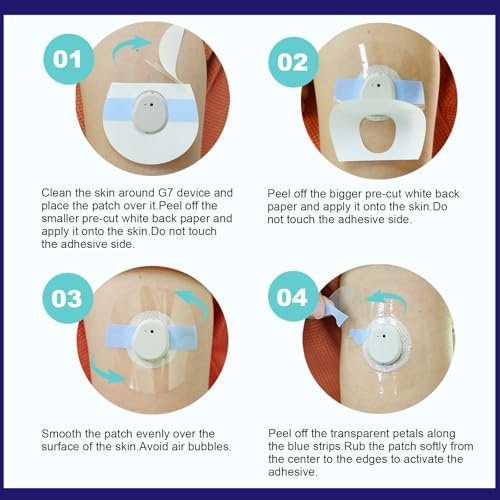 01

Clean the skin around G7 device and place the patch over it.Peel off the smaller pre-cut white back paper and apply it onto the skin.Do not touch the adhesive side.

02

Peel off the bigger pre-cut white back paper and apply it onto the skin.Do not touch the adhesive side.

03

Smooth the patch evenly over the surface of the skin.Avoid air bubbles.

04

Peel off the transparent petals along the blue strips.Rub the patch softly from the center to the edges to activate the adhesive.