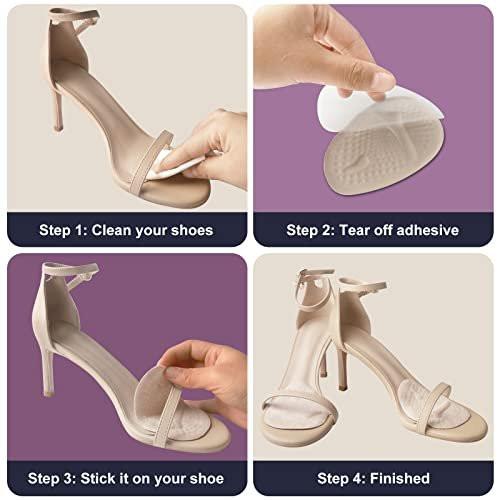 Step 1: Clean your shoes

Step 2: Tear off adhesive

Step 3: Stick it on your shoe

Step 4: Finished