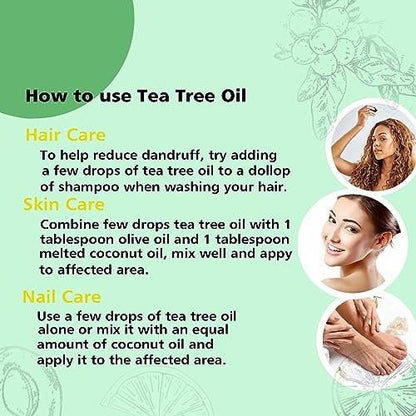 How to use Tea Tree Oil

Hair Care

To help reduce dandruff, try adding a few drops of tea tree oil to a dollop of shampoo when washing your hair.

Skin Care

Combine few drops tea tree oil with 1 tablespoon olive oil and 1 tablespoon melted coconut oil, mix well and appy to affected area.

Nail Care

Use a few drops of tea tree oil alone or mix it with an equal amount of coconut oil and apply it to the affected area.