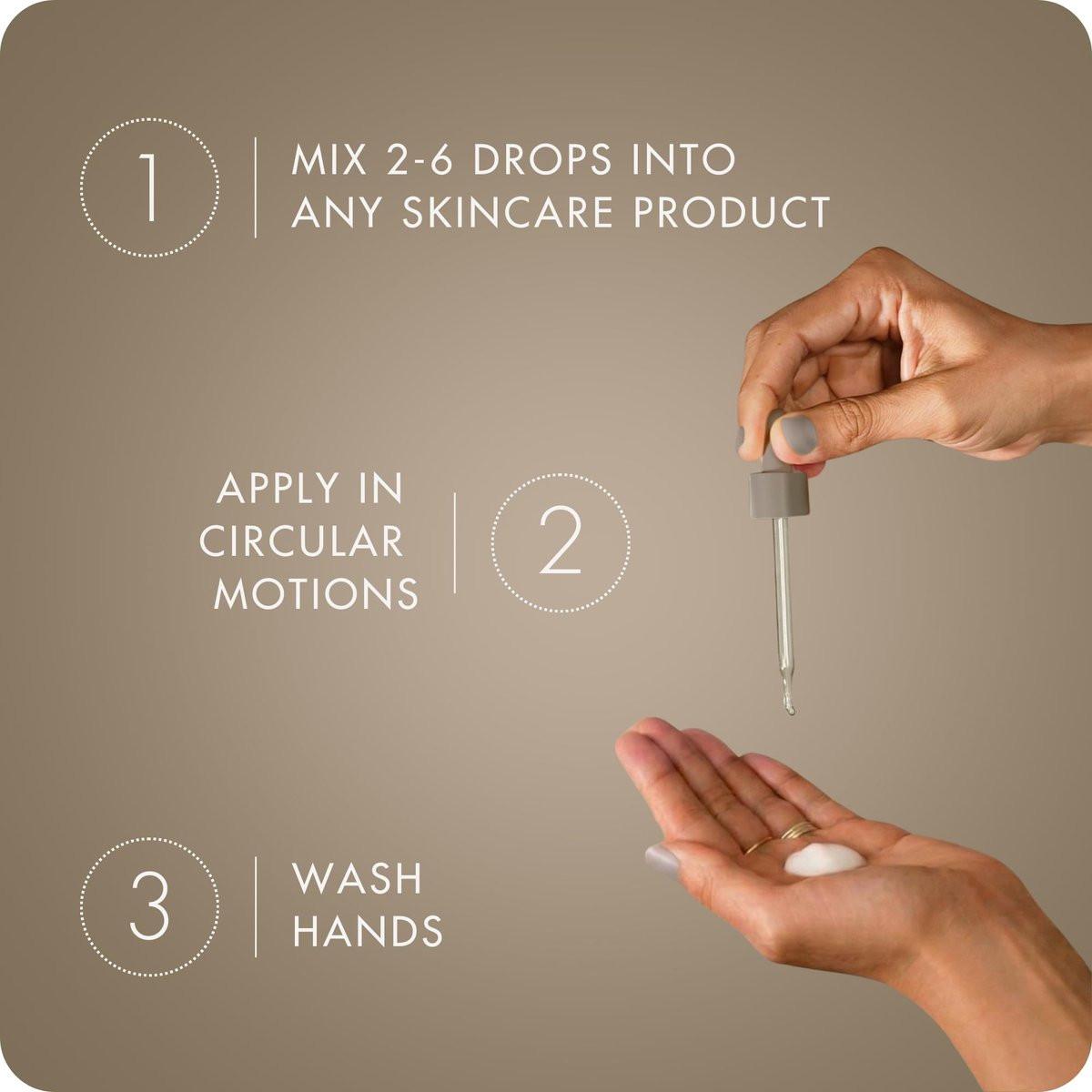 1

MIX 2-6 DROPS INTO ANY SKINCARE PRODUCT

APPLY IN CIRCULAR MOTIONS

2

3

WASH HANDS