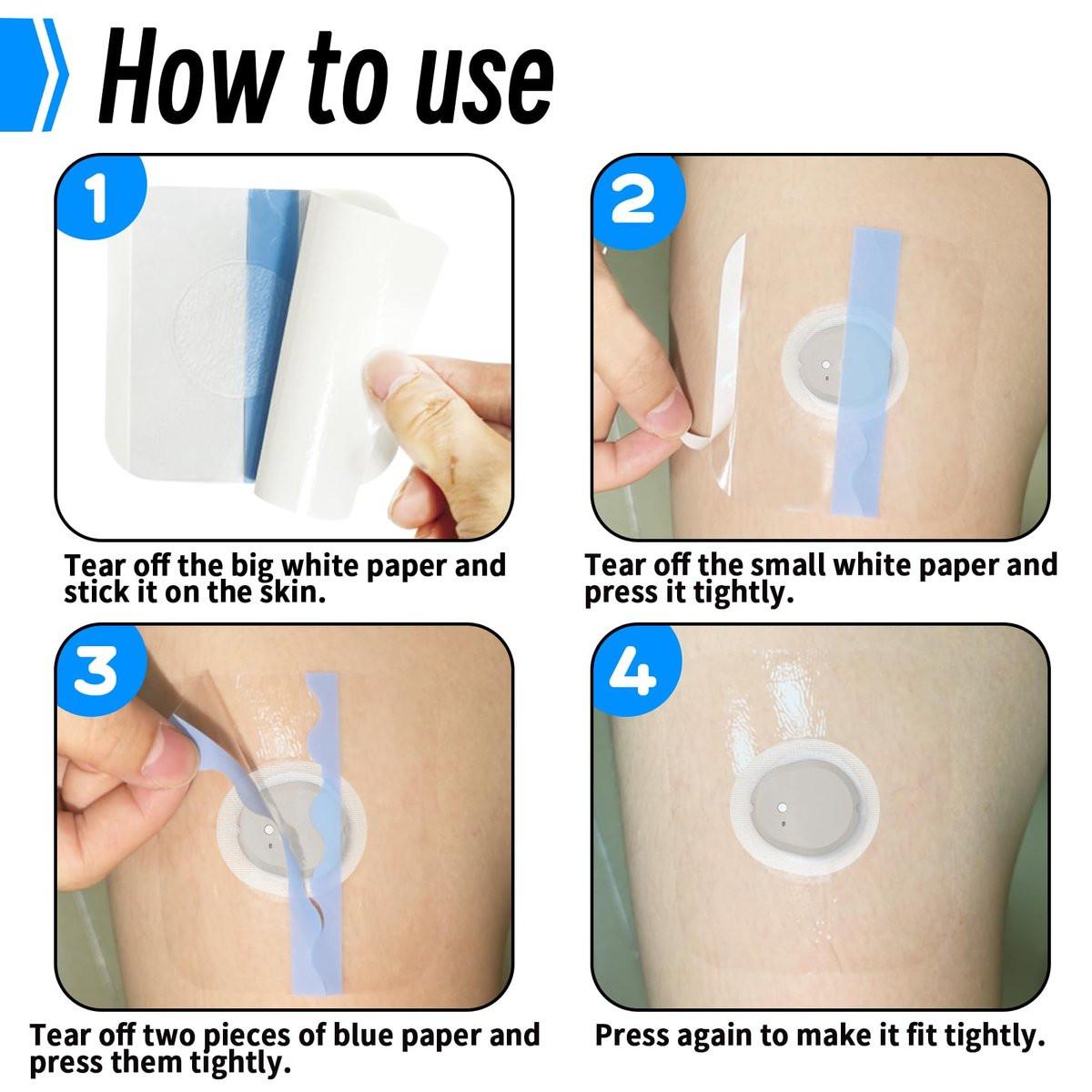 How to use

1

Tear off the big white paper and stick it on the skin.

2

Tear off the small white paper and press it tightly.

3

Tear off two pieces of blue paper and press them tightly.

4

Press again to make it fit tightly.