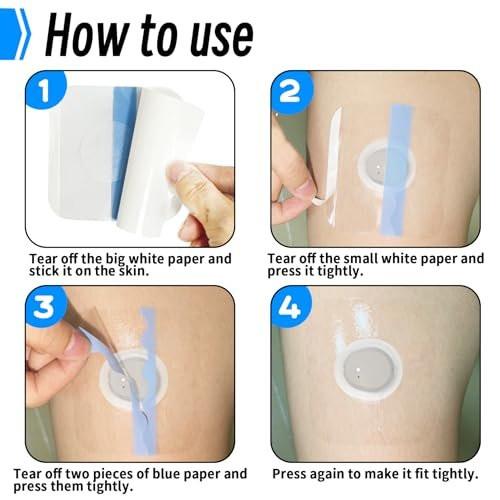 How to use

1

Tear off the big white paper and stick it on the skin.

2

Tear off the small white paper and press it tightly.

3

Tear off two pieces of blue paper and press them tightly.

4

Press again to make it fit tightly.