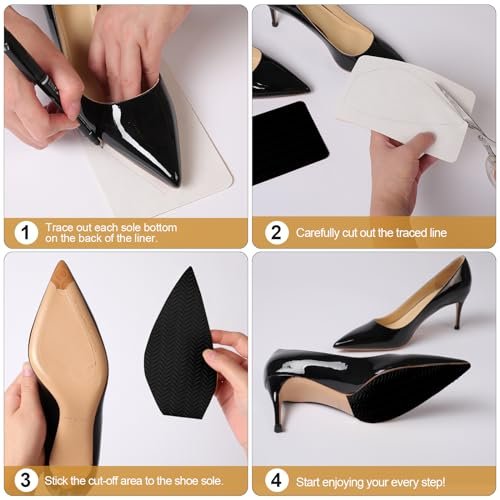 1 Trace out each sole bottom on the back of the liner.

2 Carefully cut out the traced line

3 Stick the cut-off area to the shoe sole.

4 Start enjoying your every step!