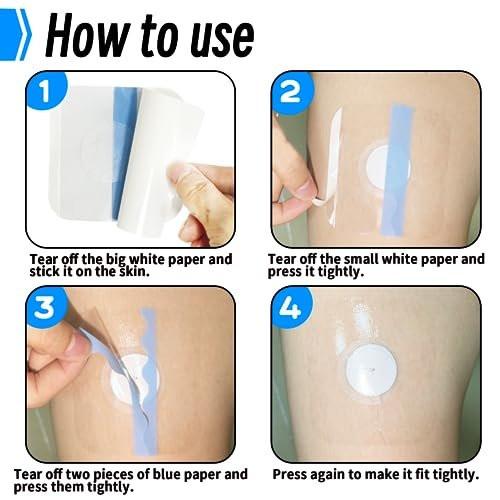 How to use

1

Tear off the big white paper and stick it on the skin.

2

Tear off the small white paper and press it tightly.

3

Tear off two pieces of blue paper and press them tightly.

4

Press again to make it fit tightly.