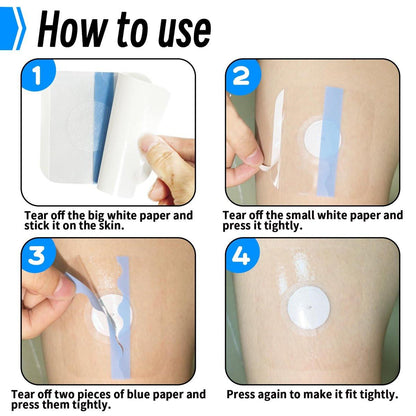 How to use

1

Tear off the big white paper and stick it on the skin.

2

Tear off the small white paper and press it tightly.

3

Tear off two pieces of blue paper and press them tightly.

4

Press again to make it fit tightly.