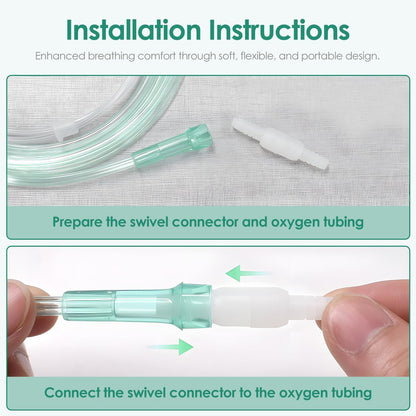 Installation Instructions

Enhanced breathing comfort through soft, flexible, and portable design.

Prepare the swivel connector and oxygen tubing

Connect the swivel connector to the oxygen tubing