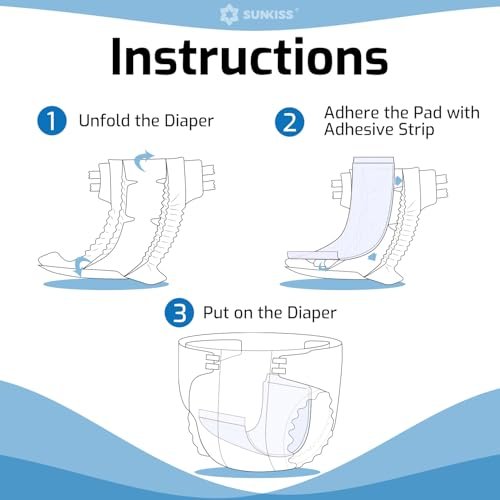 SUNKISS

Instructions

1 Unfold the Diaper

2 Adhere the Pad with Adhesive Strip

3 Put on the Diaper