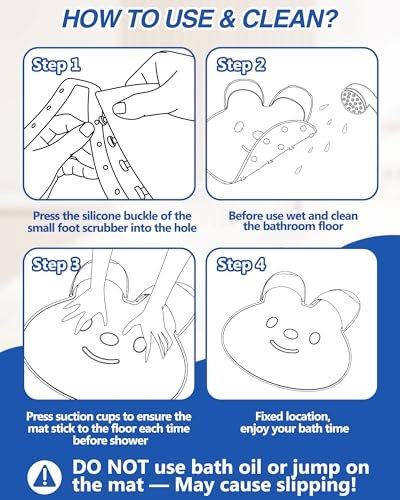 HOW TO USE & CLEAN?

Step 1

Press the silicone buckle of the small foot scrubber into the hole

Step 2

Before use wet and clean the bathroom floor

Step 3

Press suction cups to ensure the mat stick to the floor each time before shower

Step 4

Fixed location, enjoy your bath time

DO NOT use bath oil or jump on the mat — May cause slipping!